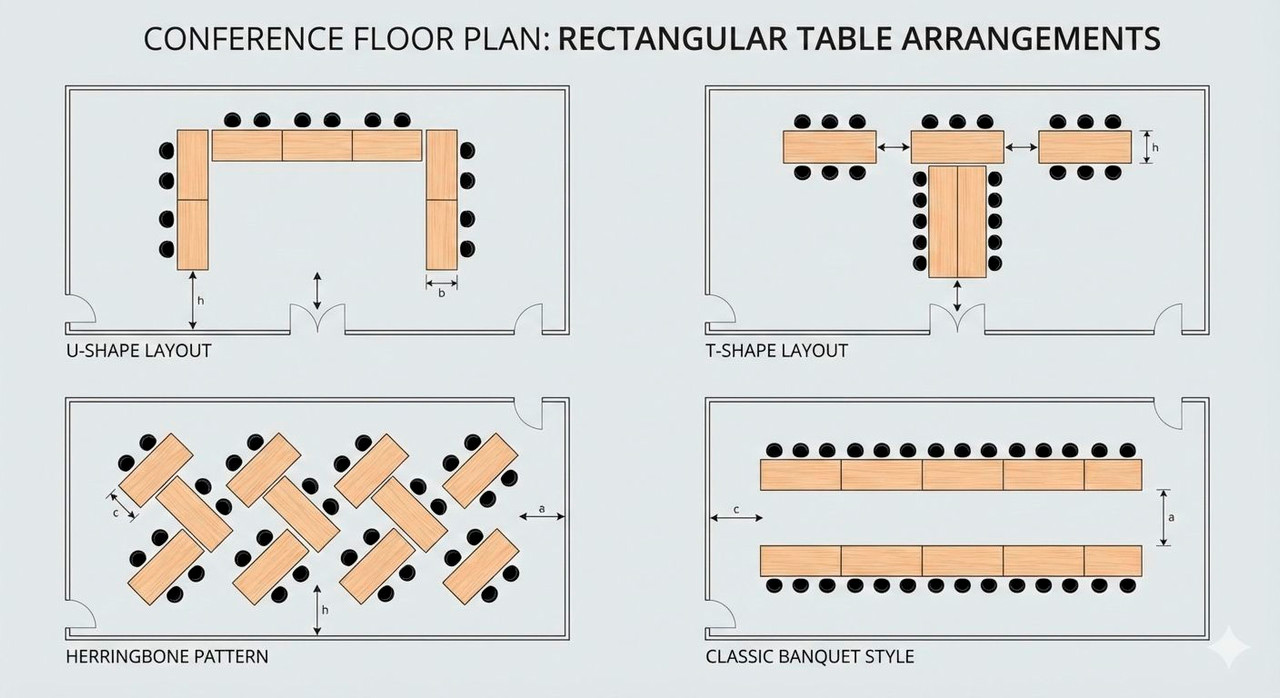 CONFERENCE FLOOR PLAN: RECTANGULAR TABLE ARRANGEMENTS

h

b

U-SHAPE LAYOUT

h

T-SHAPE LAYOUT

c

a

h

HERRINGBONE PATTERN

c

a

CLASSIC BANQUET STYLE